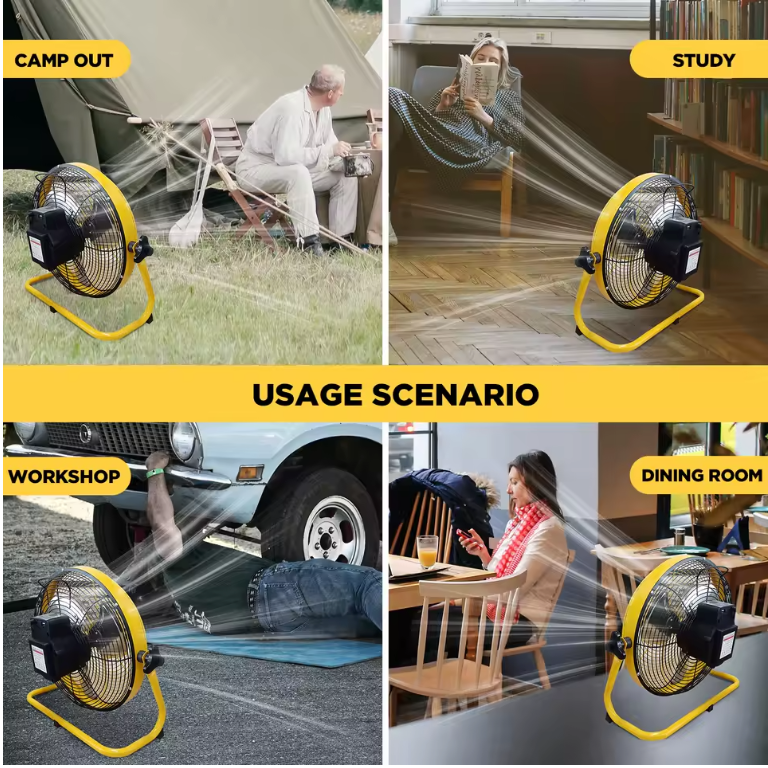 CAMP OUT

STUDY

USAGE SCENARIO

WORKSHOP

DINING ROOM